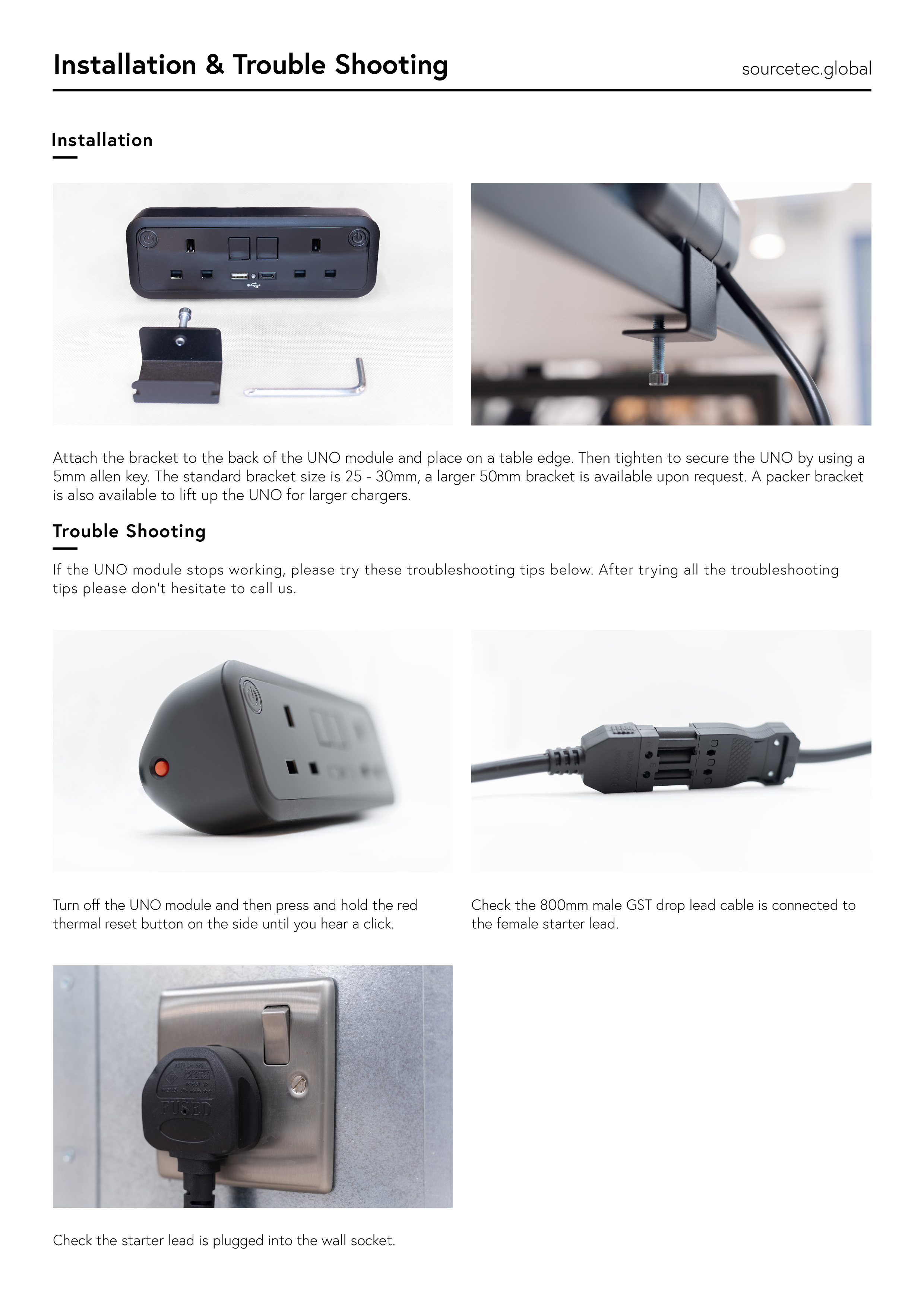 Installation & Trouble Shooting

sourcetec.global

Installation

Attach the bracket to the back of the UNO module and place on a table edge. Then tighten to secure the UNO by using a 5mm allen key. The standard bracket size is 25 - 30mm, a larger 50mm bracket is available upon request. A packer bracket is also available to lift up the UNO for larger chargers.

Trouble Shooting

If the UNO module stops working, please try these troubleshooting tips below. After trying all the troubleshooting tips please don't hesitate to call us.

Turn off the UNO module and then press and hold the red thermal reset button on the side until you hear a click.

Check the 800mm male GST drop lead cable is connected to the female starter lead.

FUSED

Check the starter lead is plugged into the wall socket.