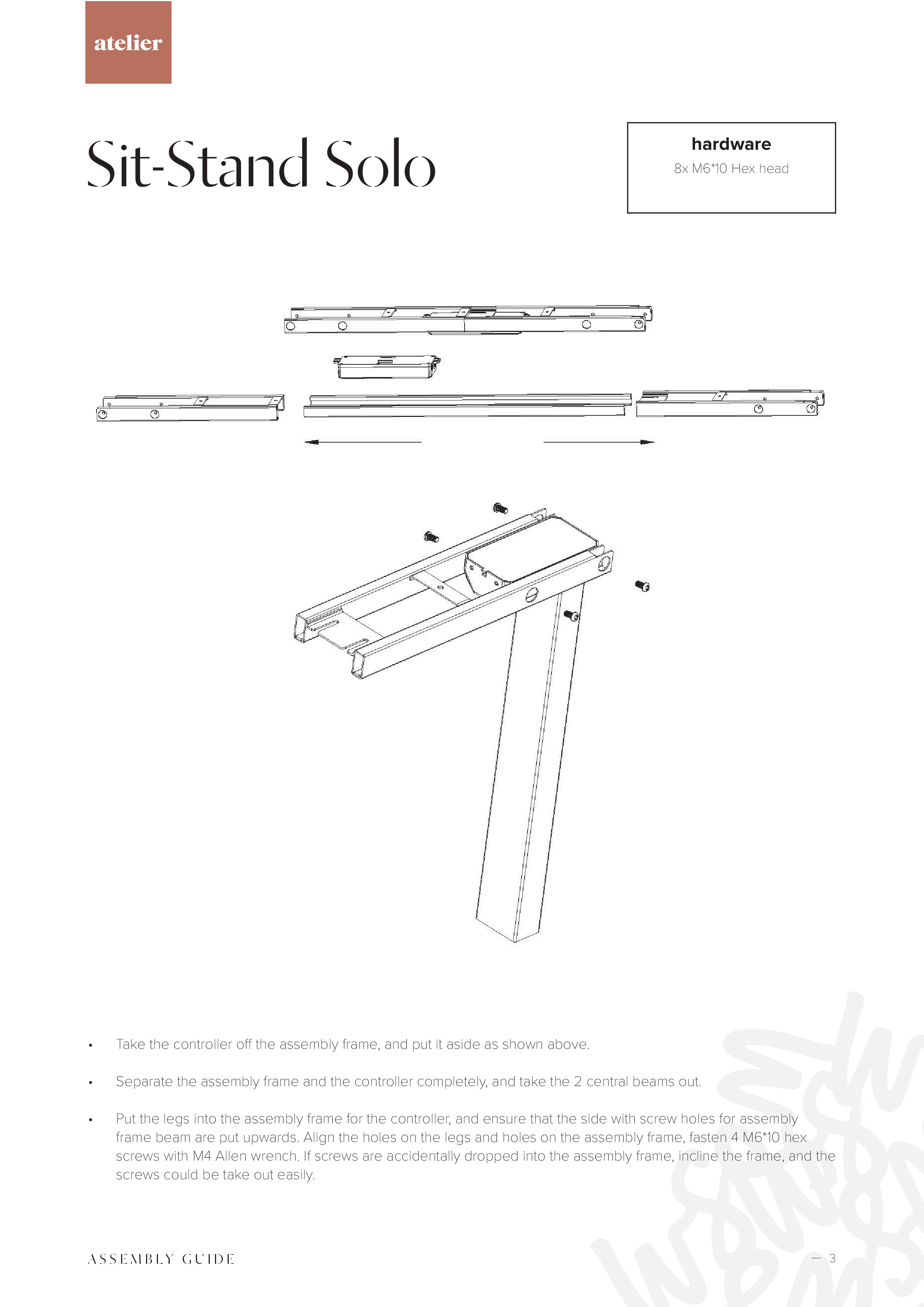 atelier

Sit-Stand Solo

hardware
8x M6*10 Hex head

• Take the controller off the assembly frame, and put it aside as shown above.

• Separate the assembly frame and the controller completely, and take the 2 central beams out.

• Put the legs into the assembly frame for the controller, and ensure that the side with screw holes for assembly frame beam are put upwards. Align the holes on the legs and holes on the assembly frame, fasten 4 M6*10 hex screws with M4 Allen wrench. If screws are accidentally dropped into the assembly frame, incline the frame, and the screws could be take out easily.

ASSEMBLY GUIDE

— 3